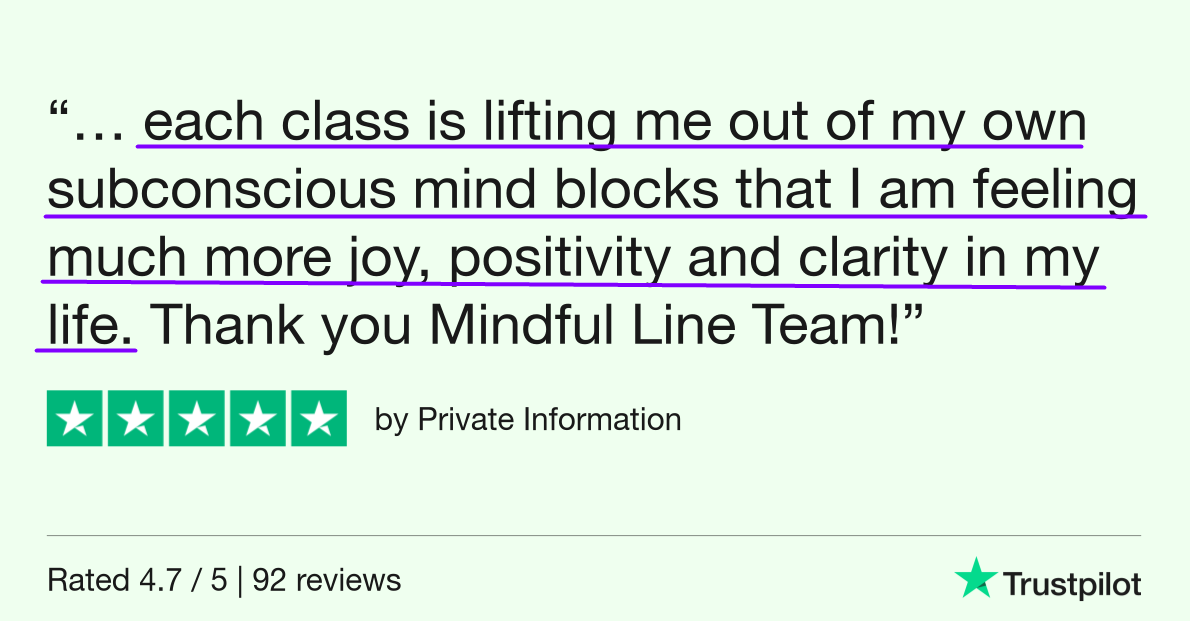 "… each class is lifting me out of my own subconscious mind blocks that I am feeling much more joy, positivity and clarity in my life. Thank you Mindful Line Team!"

by Private Information

Rated 4.7 / 5 | 92 reviews

Trustpilot