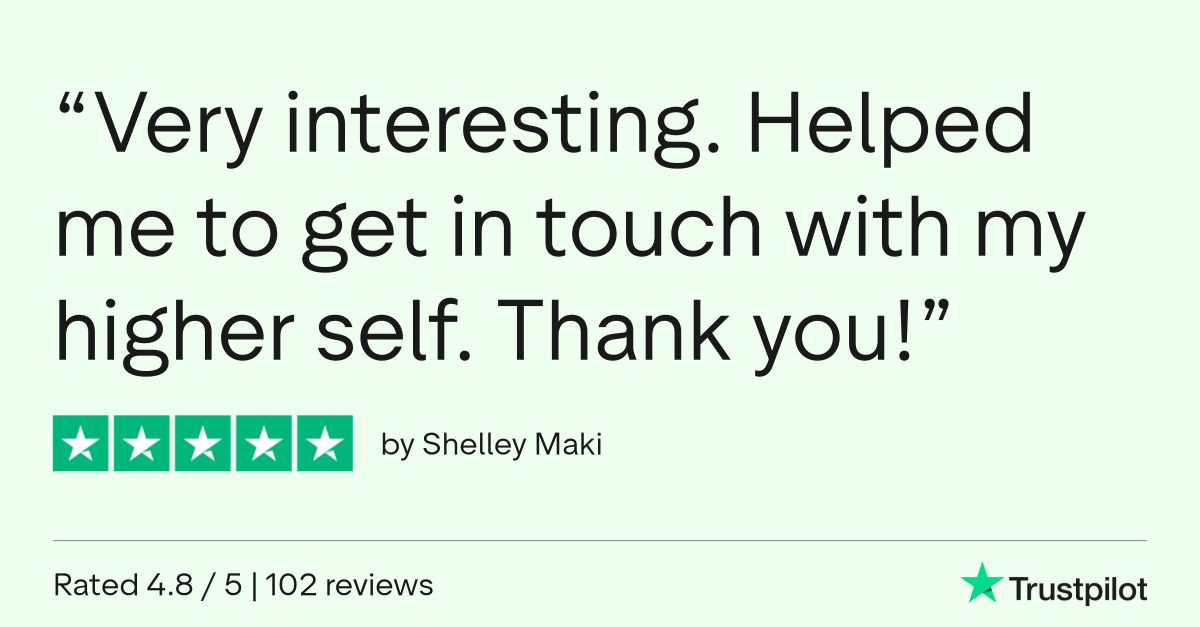 "Very interesting. Helped me to get in touch with my higher self. Thank you!"

by Shelley Maki

Rated 4.8 / 5 | 102 reviews

Trustpilot