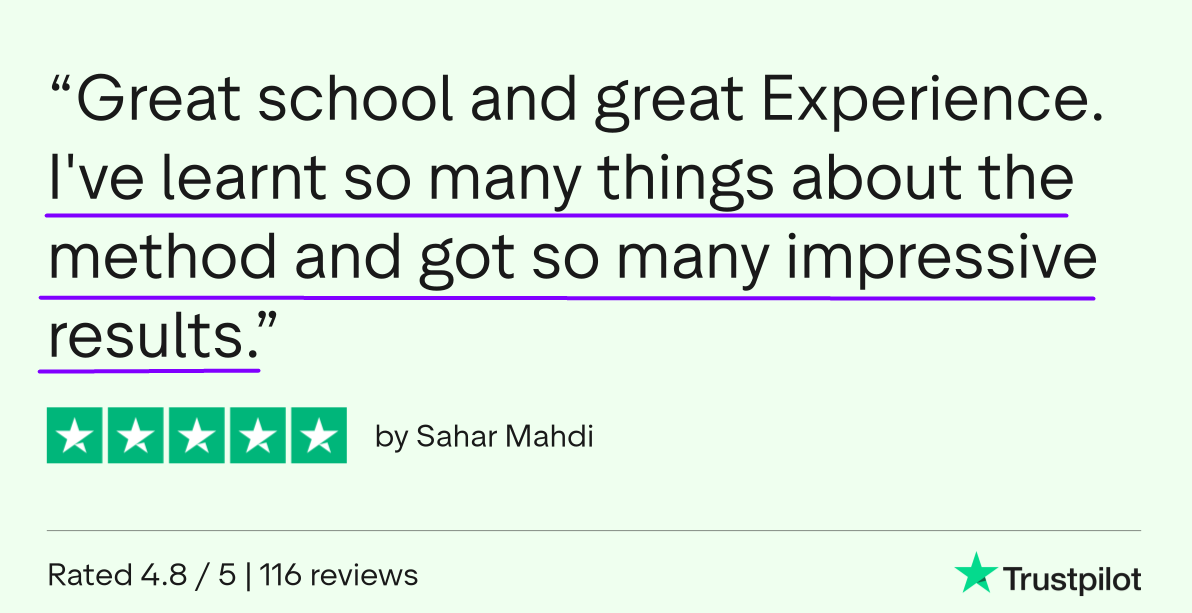 "Great school and great Experience. I've learnt so many things about the method and got so many impressive results."

by Sahar Mahdi

Rated 4.8 / 5 | 116 reviews

Trustpilot