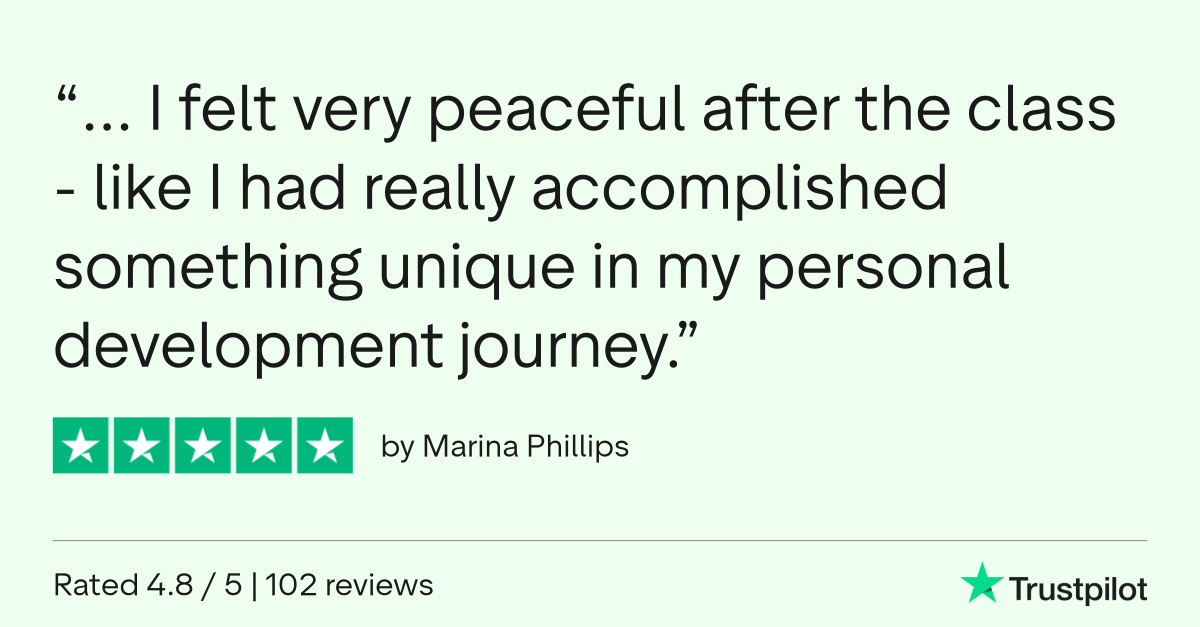 "... I felt very peaceful after the class - like I had really accomplished something unique in my personal development journey."

by Marina Phillips

Rated 4.8 / 5 | 102 reviews

Trustpilot